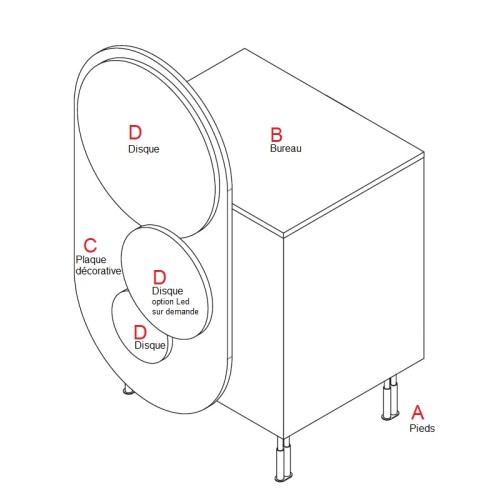 D
Disque

B
Bureau

C
Plaque
décorative

D
Disque
option Led
sur demande

D
Disque

A
Pieds